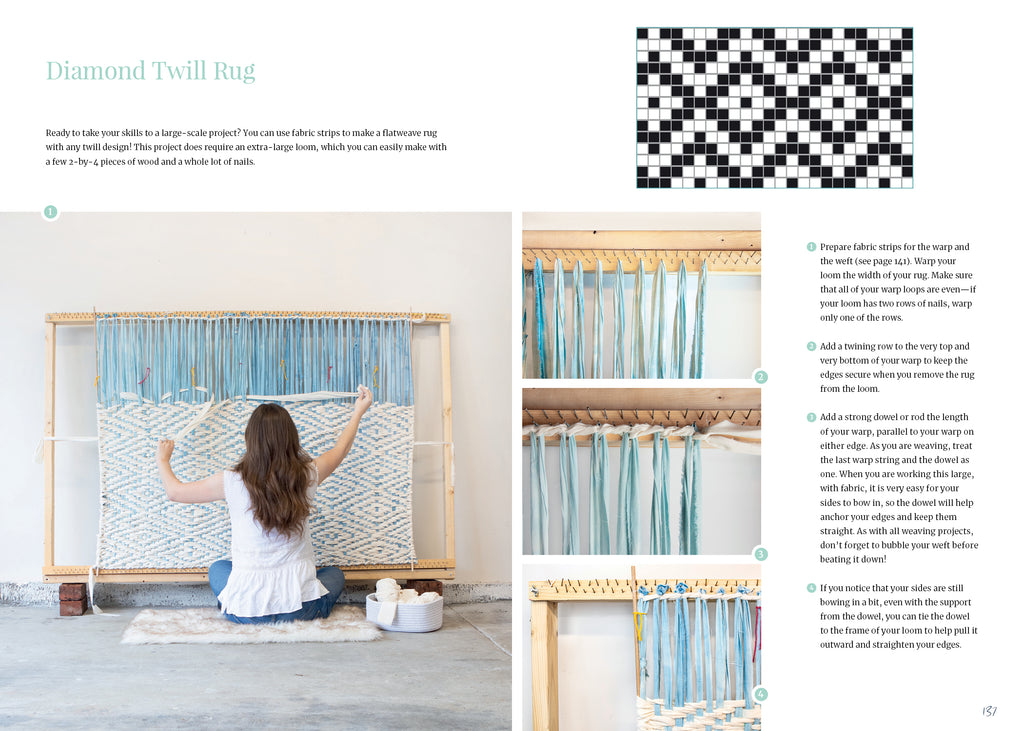 Diamond Twill Rug

Ready to take your skills to a large-scale project? You can use fabric strips to make a flatweave rug with any twill design! This project does require an extra-large loom, which you can easily make with a few 2-by-4 pieces of wood and a whole lot of nails.

1

2

3

4

1 Prepare fabric strips for the warp and the weft (see page 141). Warp your loom the width of your rug. Make sure that all of your warp loops are even—if your loom has two rows of nails, warp only one of the rows.

2 Add a twining row to the very top and very bottom of your warp to keep the edges secure when you remove the rug from the loom.

3 Add a strong dowel or rod the length of your warp, parallel to your warp on either edge. As you are weaving, treat the last warp string and the dowel as one. When you are working this large, with fabric, it is very easy for your sides to bow in, so the dowel will help anchor your edges and keep them straight. As with all weaving projects, don't forget to bubble your weft before beating it down!

4 If you notice that your sides are still bowing in a bit, even with the support from the dowel, you can tie the dowel to the frame of your loom to help pull it outward and straighten your edges.

137