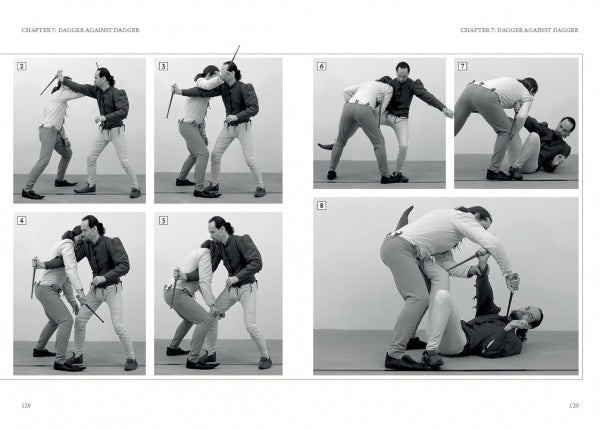 CHAPTER 7: DAGGER AGAINST DAGGER

2

3

4

5

128

CHAPTER 7: DAGGER AGAINST DAGGER

6

7

8

129